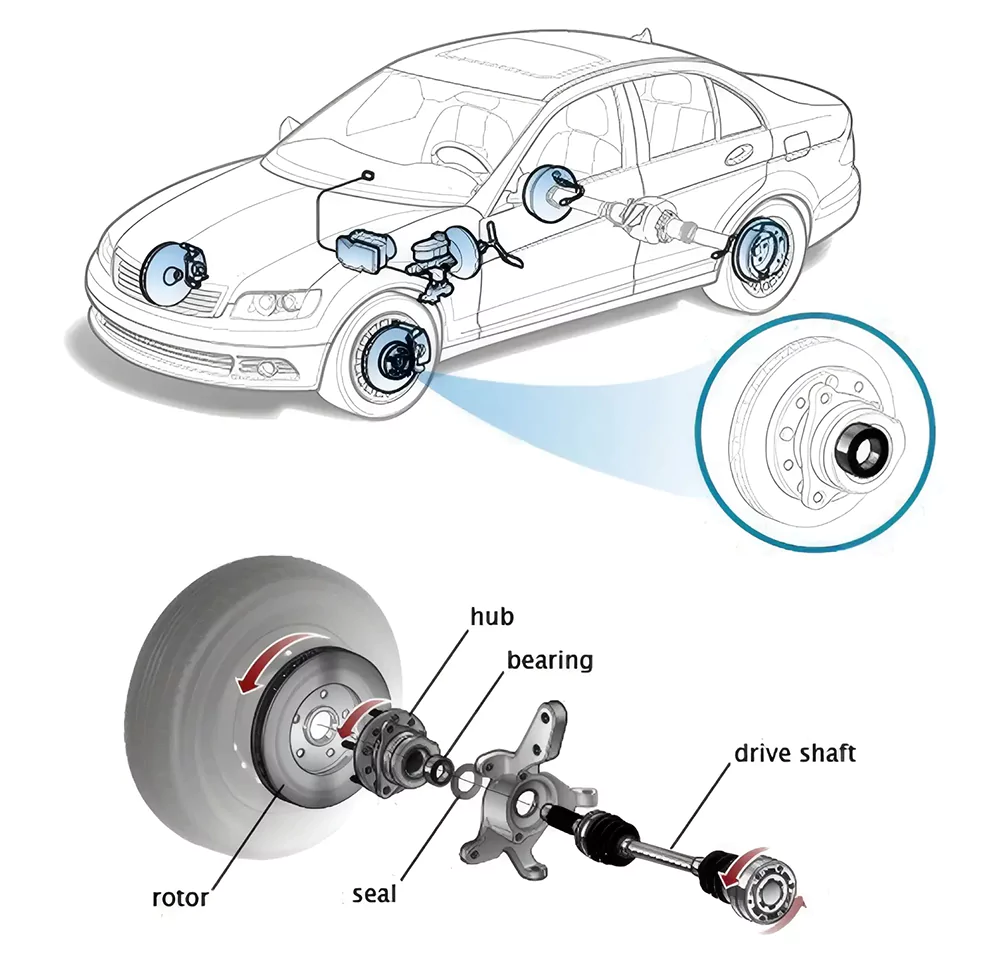 hub
bearing
drive shaft
rotor
seal