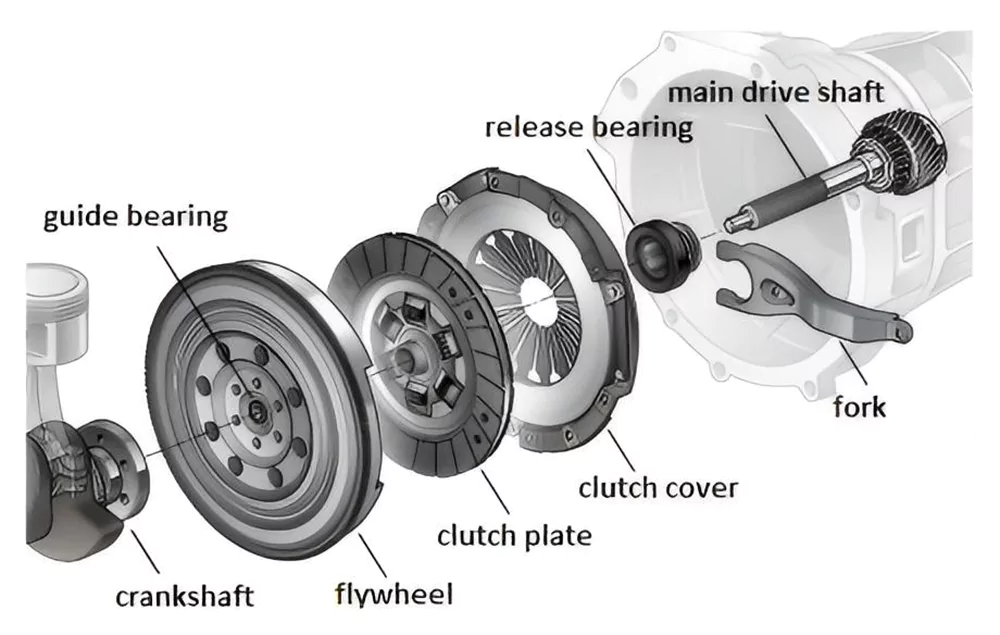 main drive shaft
release bearing
guide bearing
fork
clutch cover
clutch plate
crankshaft
flywheel