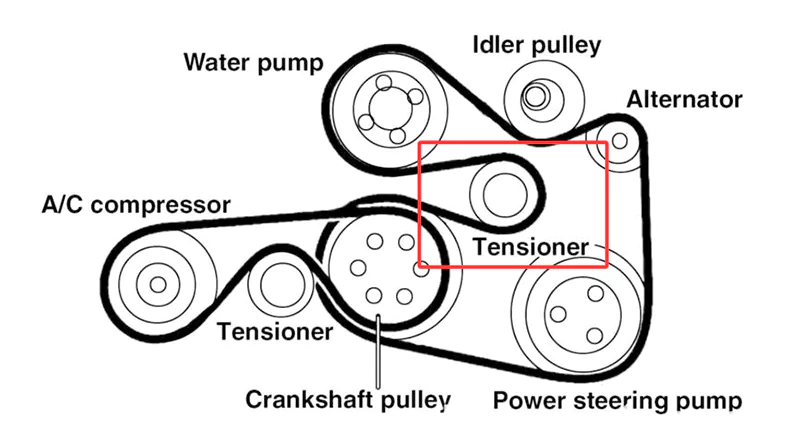 Water pump
Idler pulley
Alternator
A/C compressor
Tensioner
Tensioner
Crankshaft pulley
Power steering pump